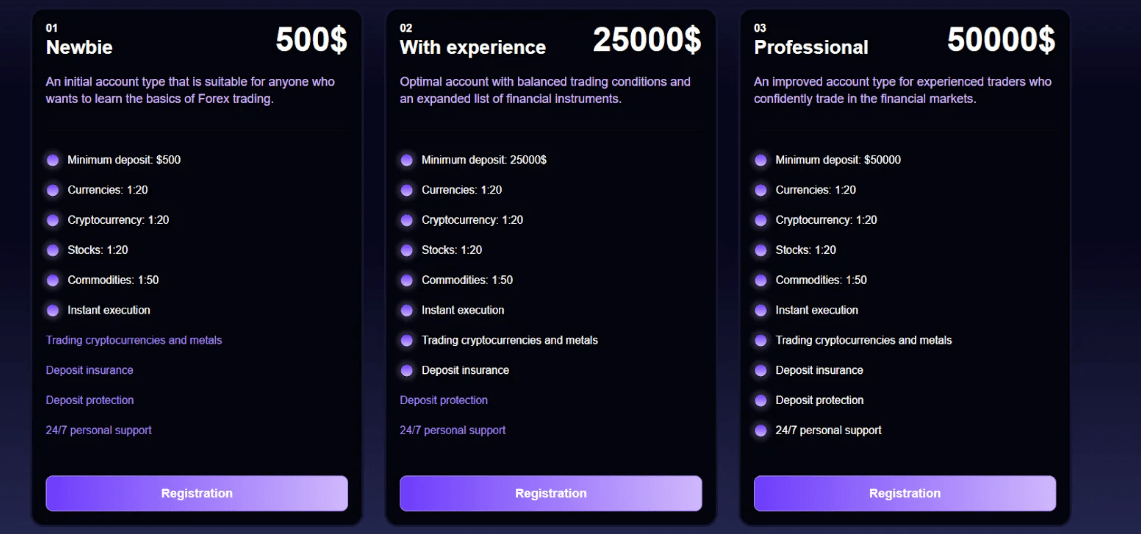 01
Newbie
500$

An initial account type that is suitable for anyone who wants to learn the basics of Forex trading.

Minimum deposit: $500
Currencies: 1:20
Cryptocurrency: 1:20
Stocks: 1:20
Commodities: 1:50
Instant execution
Trading cryptocurrencies and metals
Deposit insurance
Deposit protection
24/7 personal support

Registration

02
With experience
25000$

Optimal account with balanced trading conditions and an expanded list of financial instruments.

Minimum deposit: 25000$
Currencies: 1:20
Cryptocurrency: 1:20
Stocks: 1:20
Commodities: 1:50
Instant execution
Trading cryptocurrencies and metals
Deposit insurance
Deposit protection
24/7 personal support

Registration

03
Professional
50000$

An improved account type for experienced traders who confidently trade in the financial markets.

Minimum deposit: $50000
Currencies: 1:20
Cryptocurrency: 1:20
Stocks: 1:20
Commodities: 1:50
Instant execution
Trading cryptocurrencies and metals
Deposit insurance
Deposit protection
24/7 personal support

Registration